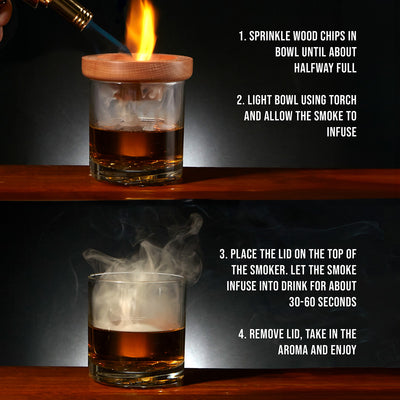 1. SPRINKLE WOOD CHIPS IN BOWL UNTIL ABOUT HALFWAY FULL

2. LIGHT BOWL USING TORCH AND ALLOW THE SMOKE TO INFUSE

3. PLACE THE LID ON THE TOP OF THE SMOKER. LET THE SMOKE INFUSE INTO DRINK FOR ABOUT 30-60 SECONDS

4. REMOVE LID, TAKE IN THE AROMA AND ENJOY