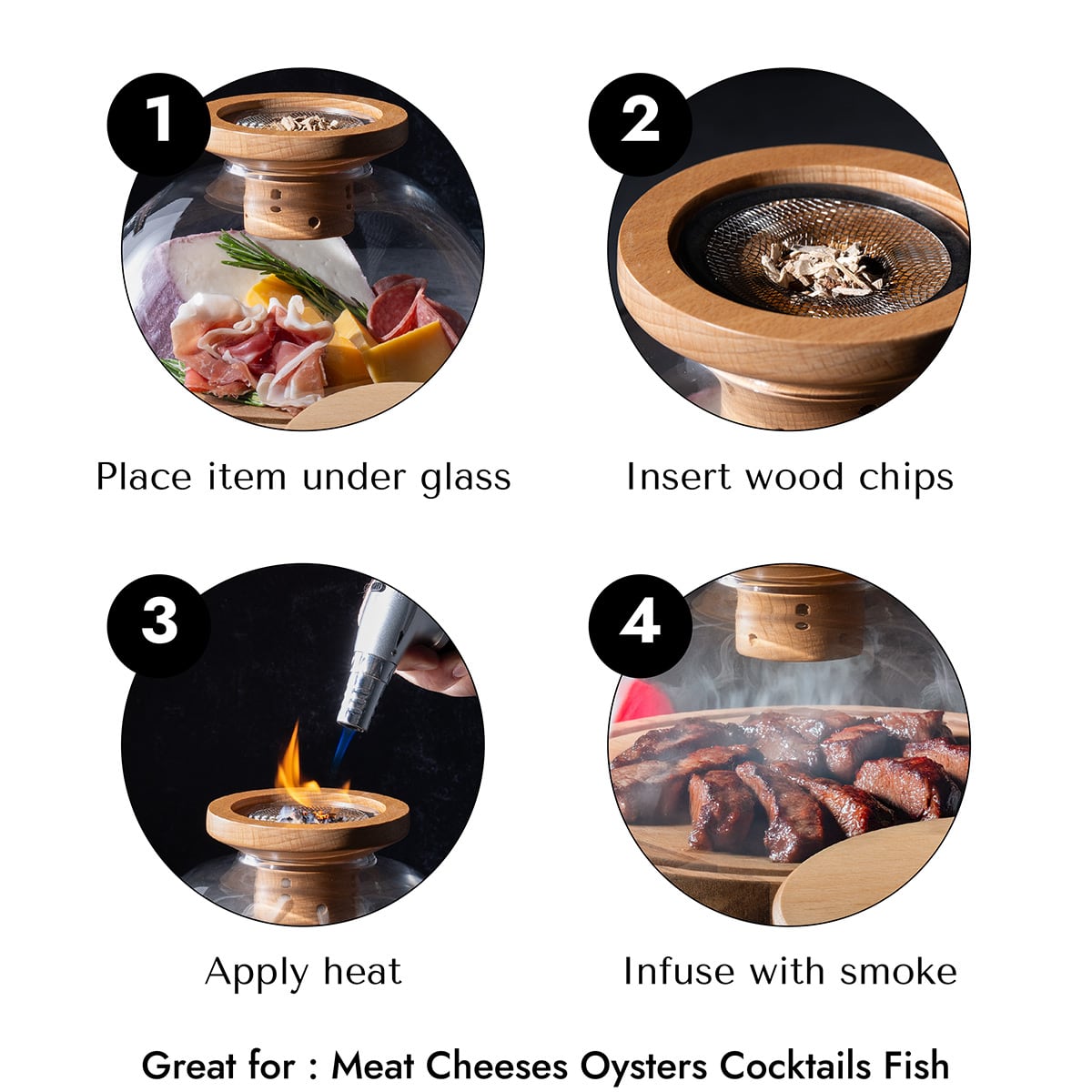 1

Place item under glass

2

Insert wood chips

3

Apply heat

4

Infuse with smoke

Great for : Meat Cheeses Oysters Cocktails Fish